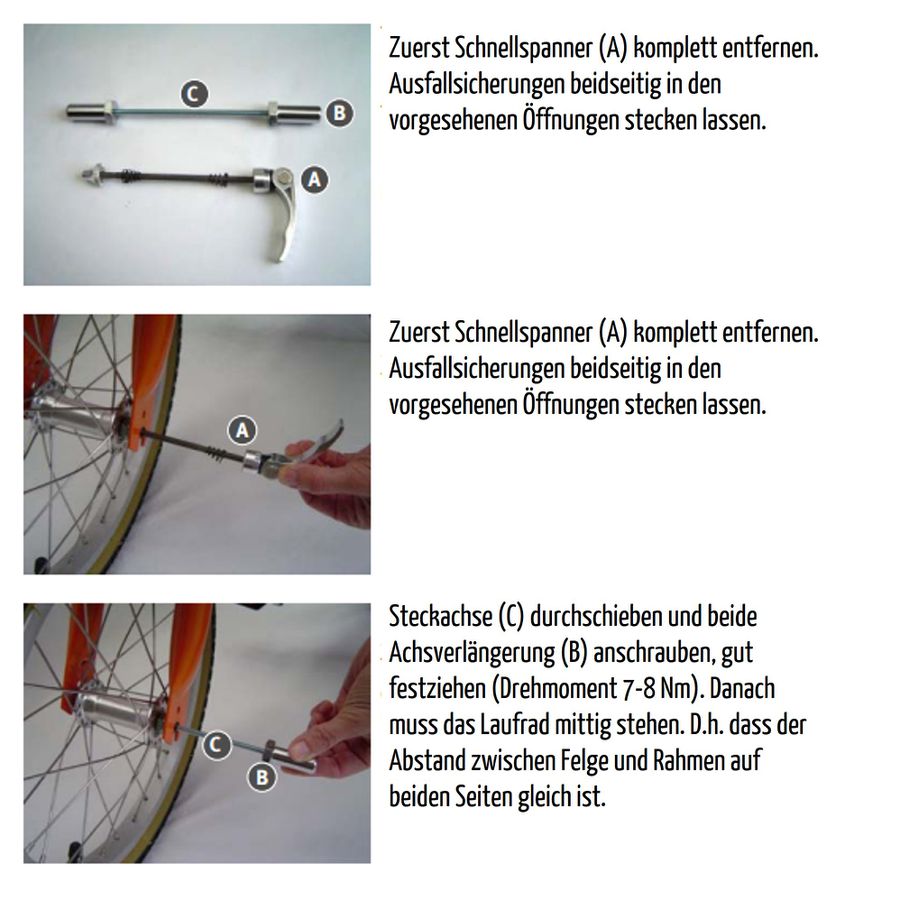 C

B

A

Zuerst Schnellspanner (A) komplett entfernen. Ausfallsicherungen beidseitig in den vorgesehenen Öffnungen stecken lassen.

A

Zuerst Schnellspanner (A) komplett entfernen. Ausfallsicherungen beidseitig in den vorgesehenen Öffnungen stecken lassen.

C

B

Steckachse (C) durchschieben und beide Achsverlängerung (B) anschrauben, gut festziehen (Drehmoment 7-8 Nm). Danach muss das Laufrad mittig stehen. D.h. dass der Abstand zwischen Felge und Rahmen auf beiden Seiten gleich ist.