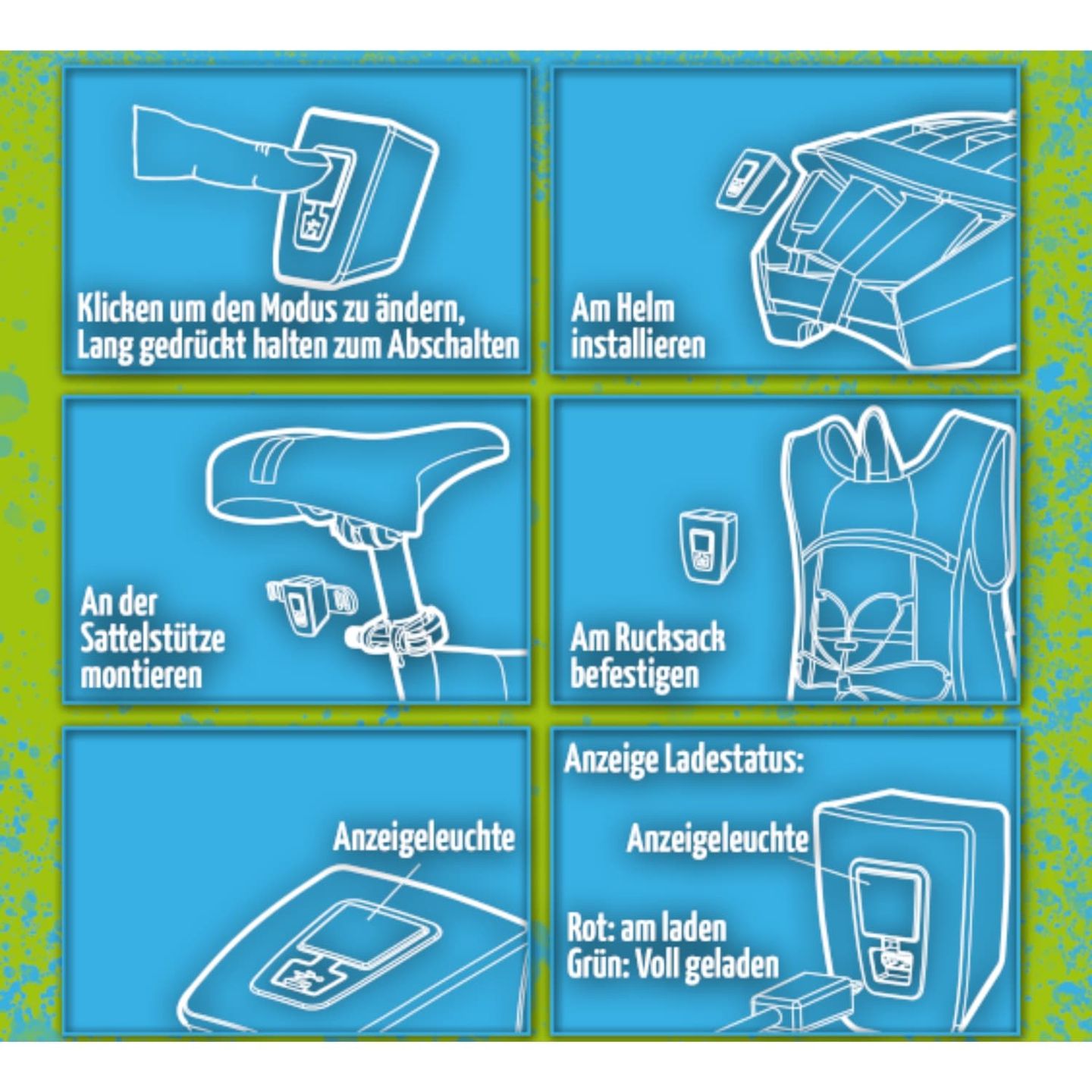 Klicken um den Modus zu ändern, Lang gedrückt halten zum Abschalten

Am Helm installieren

An der Sattelstütze montieren

Am Rucksack befestigen

Anzeigeleuchte

Anzeige Ladestatus:

Anzeigeleuchte

Rot: am laden
Grün: Voll geladen